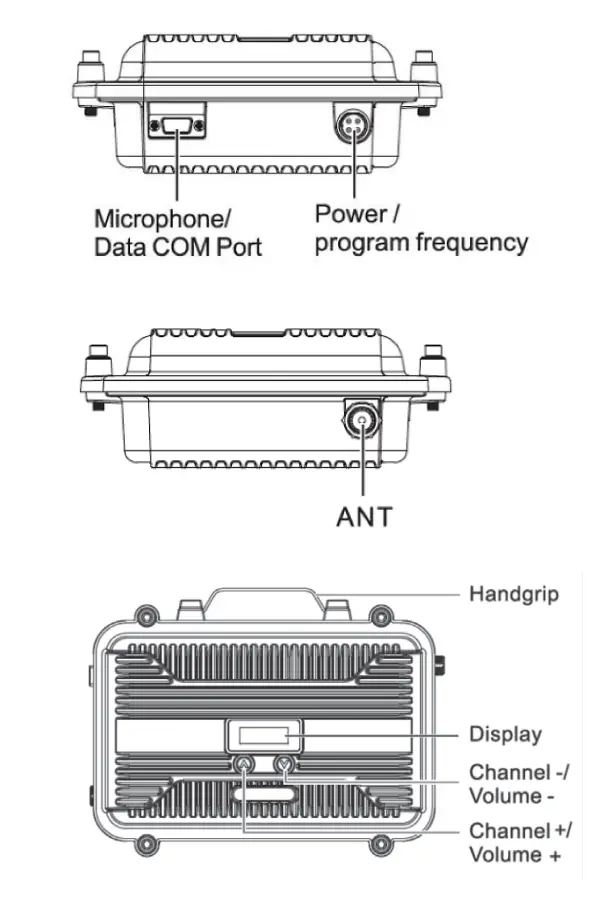 Microphone/
Data COM Port

Power /
program frequency

ANT

Handgrip

Display

Channel -/
Volume -

Channel +/
Volume +