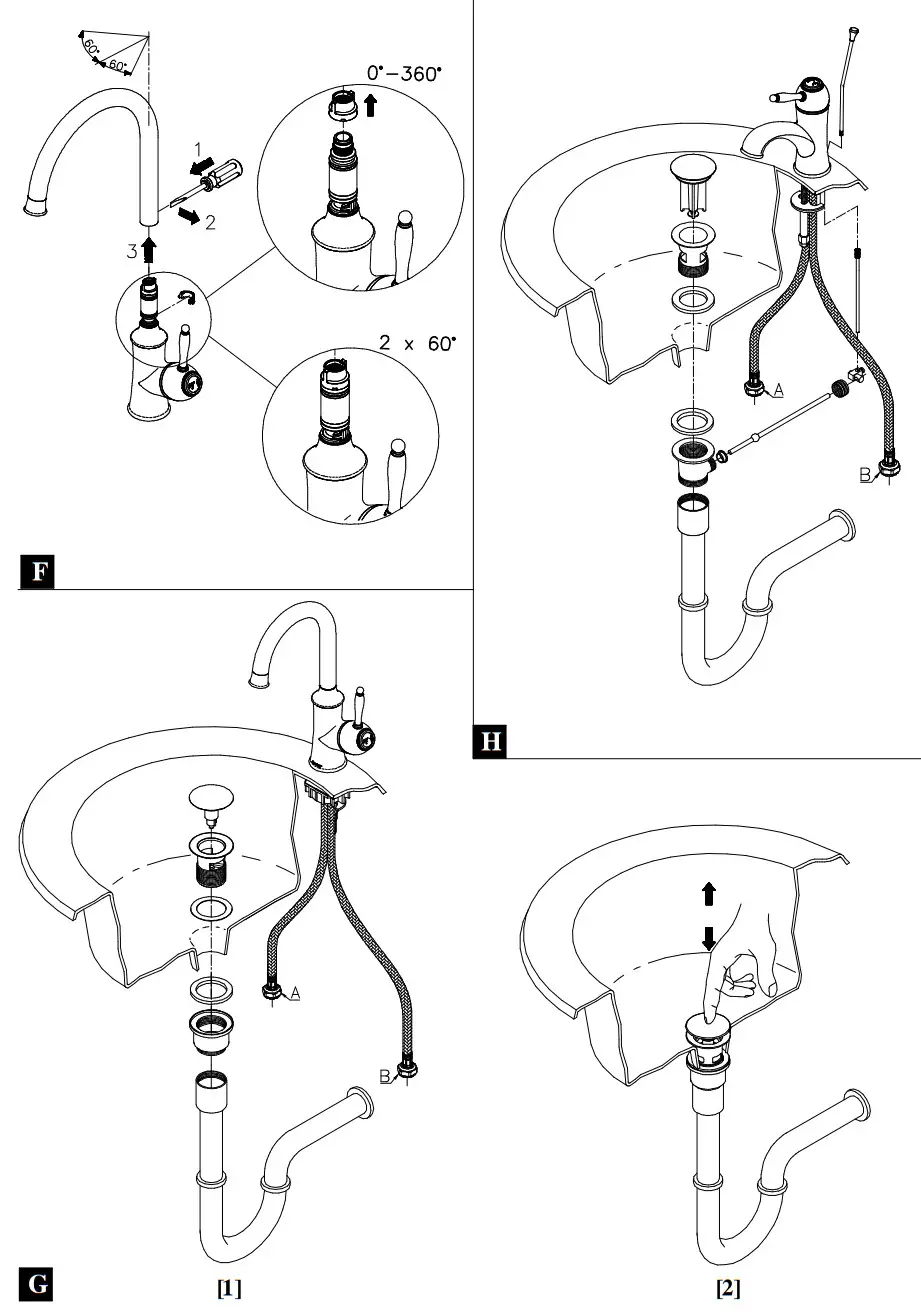 60°
60°
0°–360°
1
2
3
2 x 60°
F
A
B
H
A
B
G
[1]
[2]