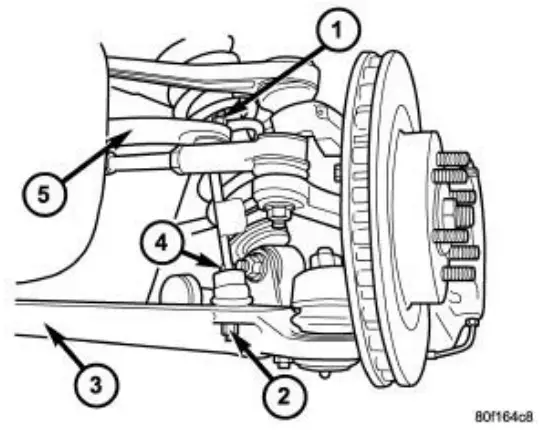 1
5
4
3
2
80f164c8