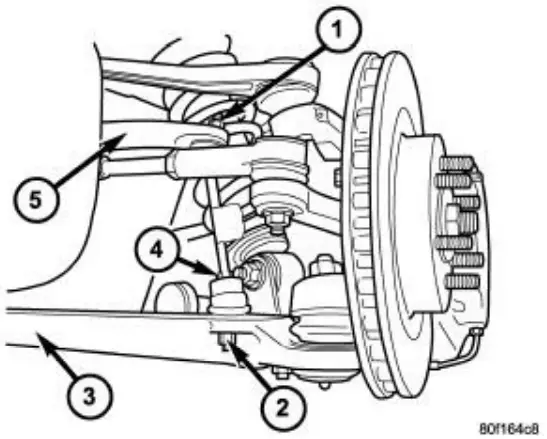 1
5
4
3
2
80f164c8