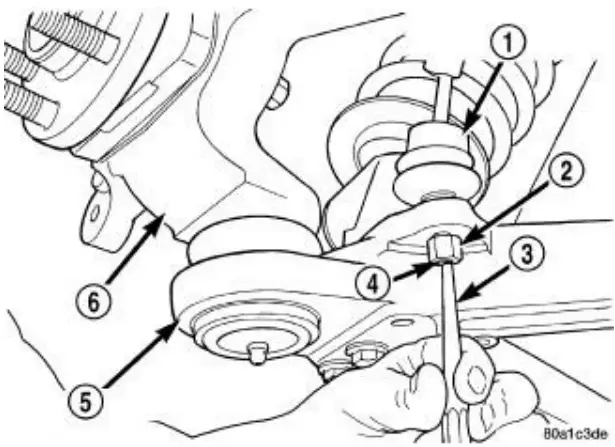 1
2
3
4
6
5
80a1c3de