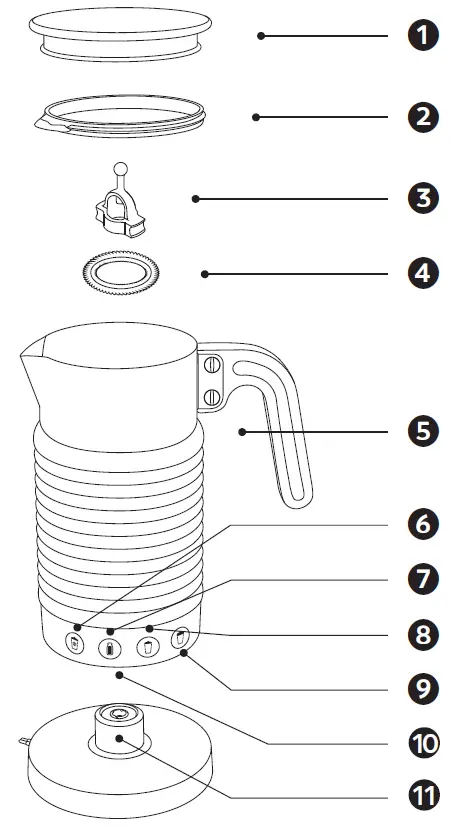 1
2
3
4
5
6
7
8
9
10
11