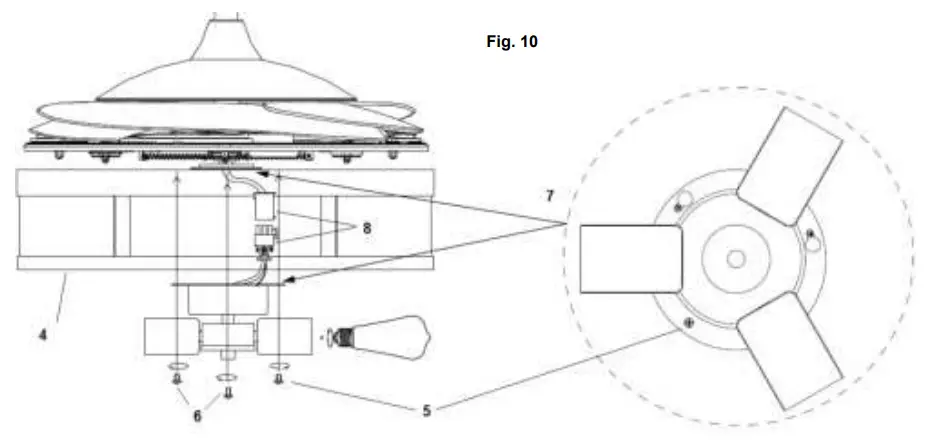 Fig. 10

7

8

4

6

5