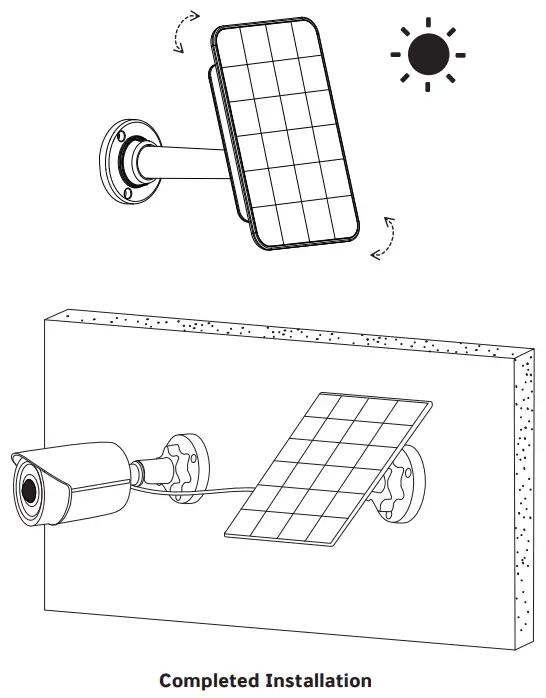 Completed Installation