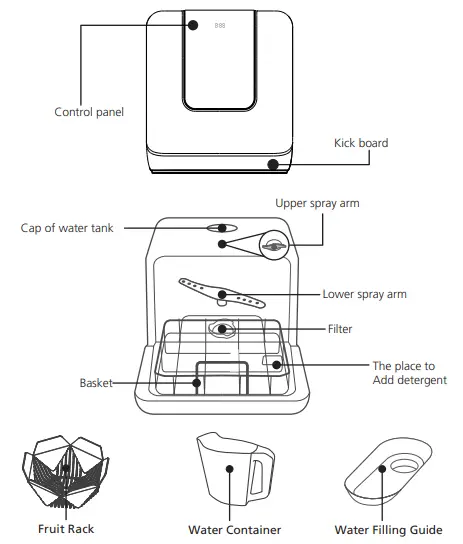 888

Control panel

Kick board

Upper spray arm

Cap of water tank

Lower spray arm

Filter

The place to Add detergent

Basket

Fruit Rack

Water Container

Water Filling Guide