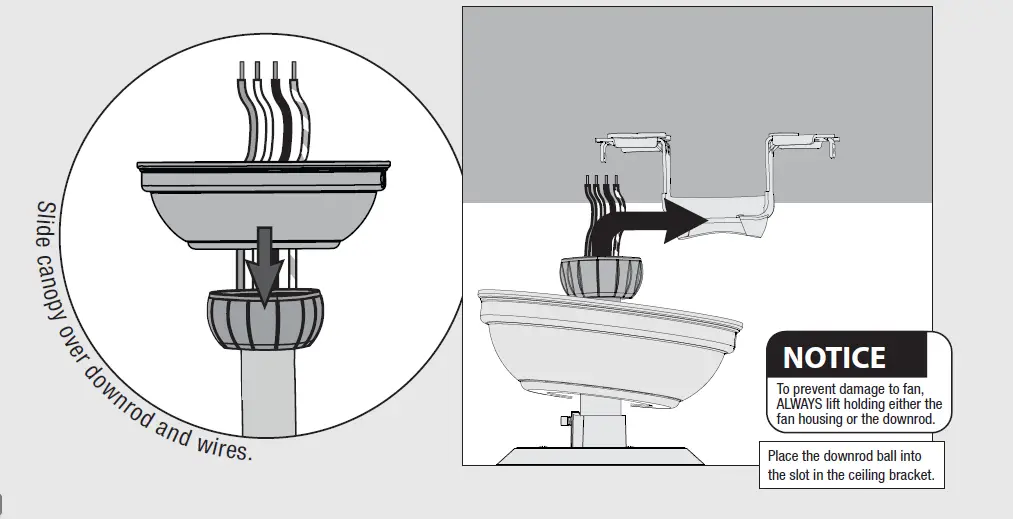 Slide canopy over downrod and wires.

NOTICE

To prevent damage to fan, ALWAYS lift holding either the fan housing or the downrod.

Place the downrod ball into the slot in the ceiling bracket.