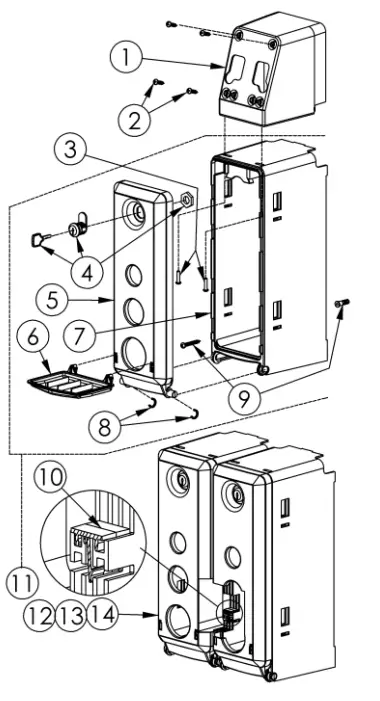 1
2
3
4
5
6
7
8
9
10
11
12
13
14