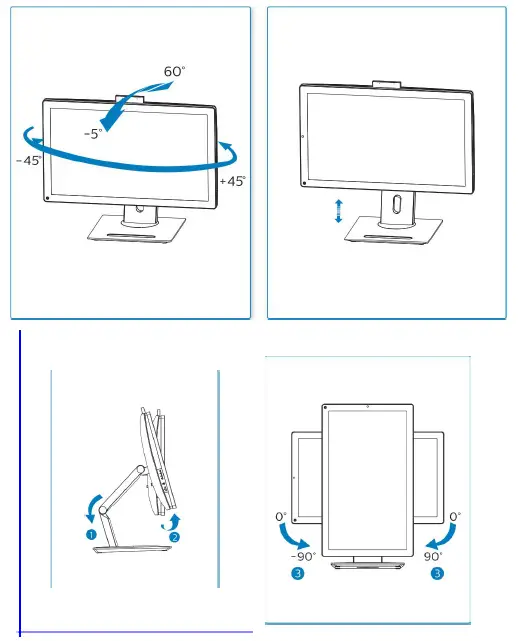 60°
-5°
-45°
+45°

1
2

0°
0°
-90°
90°
3
3