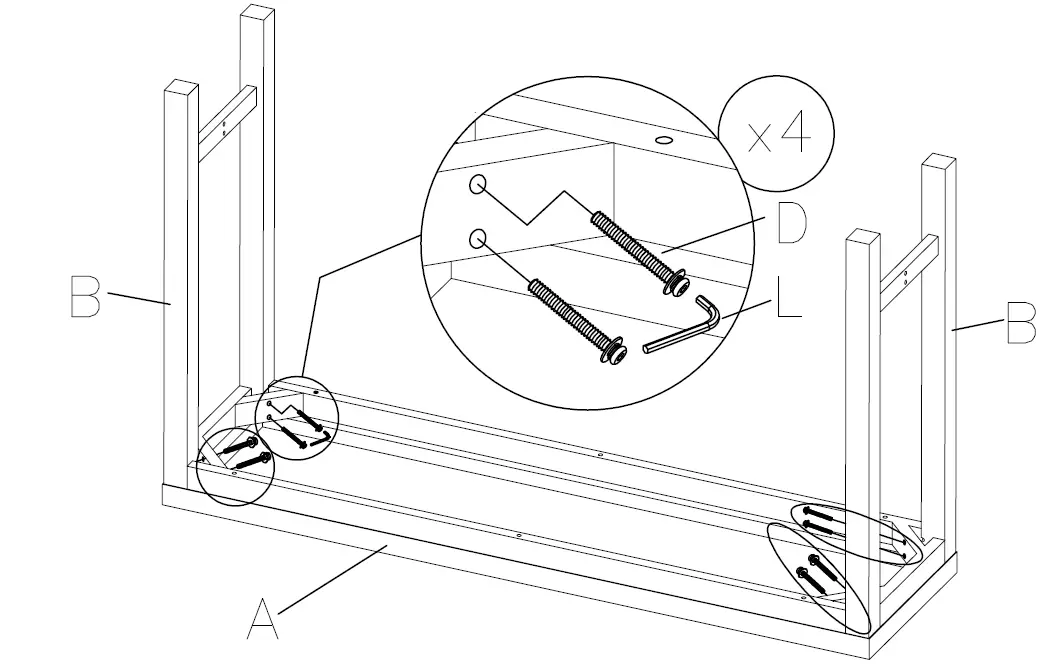 x4

D

L

B

B

A