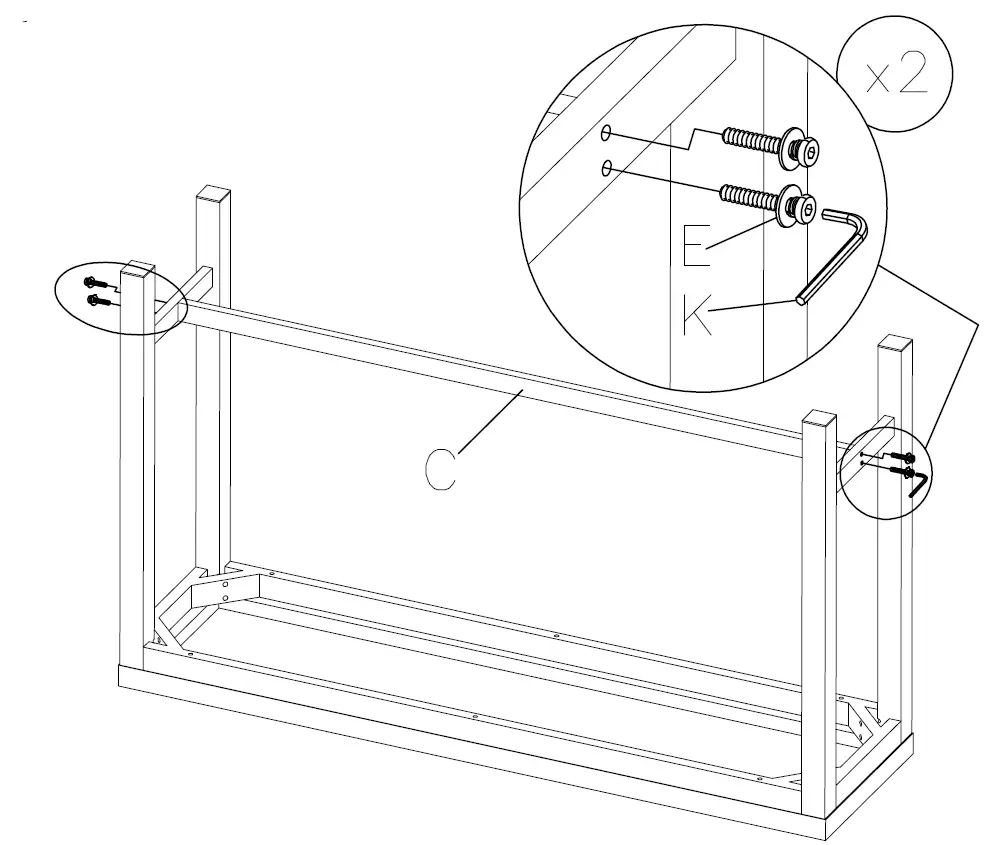 x2

E

K

C