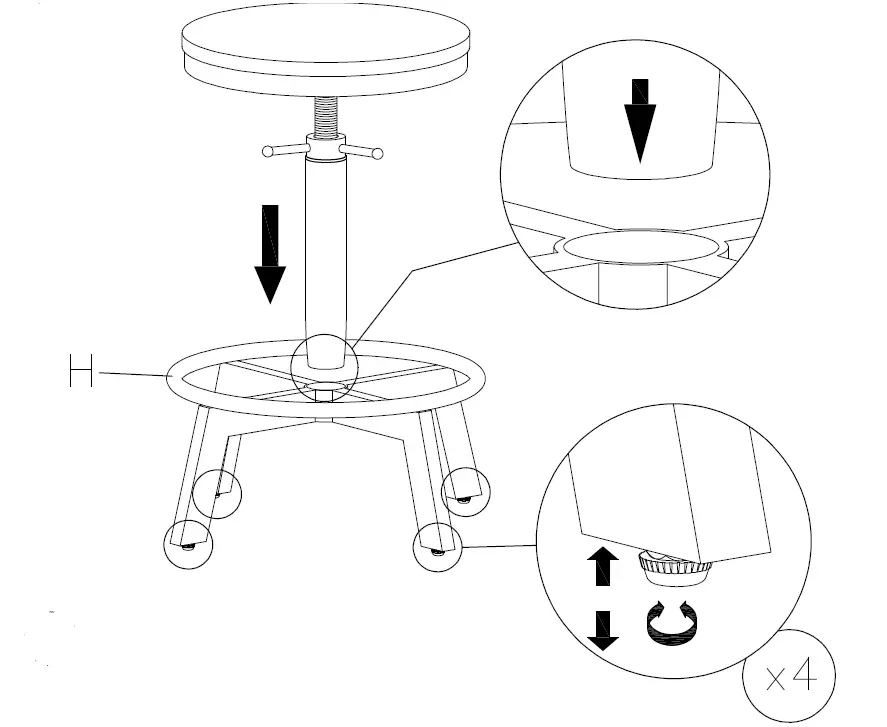 H

x4