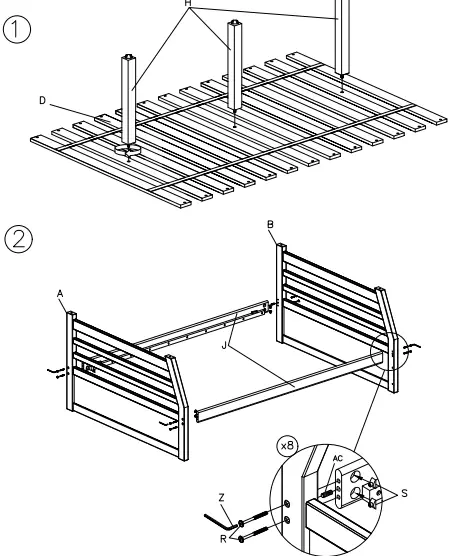 1

H

D

2

B

A

J

x8

AC

S

Z

R