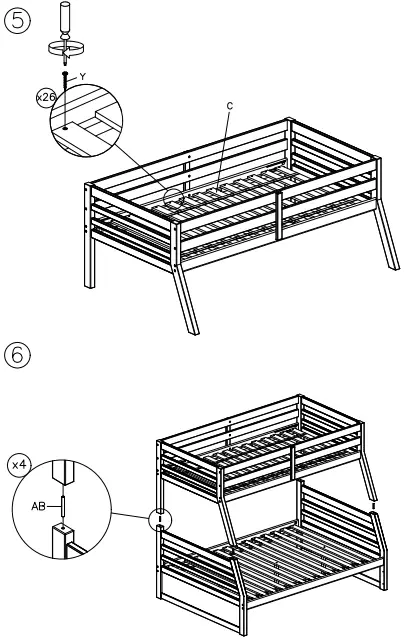 5

Y

x26

C

6

x4

AB