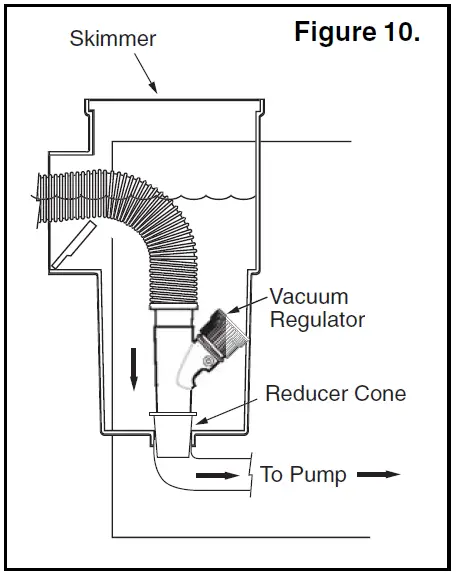 Figure 10.

Skimmer

Vacuum Regulator

Reducer Cone

To Pump