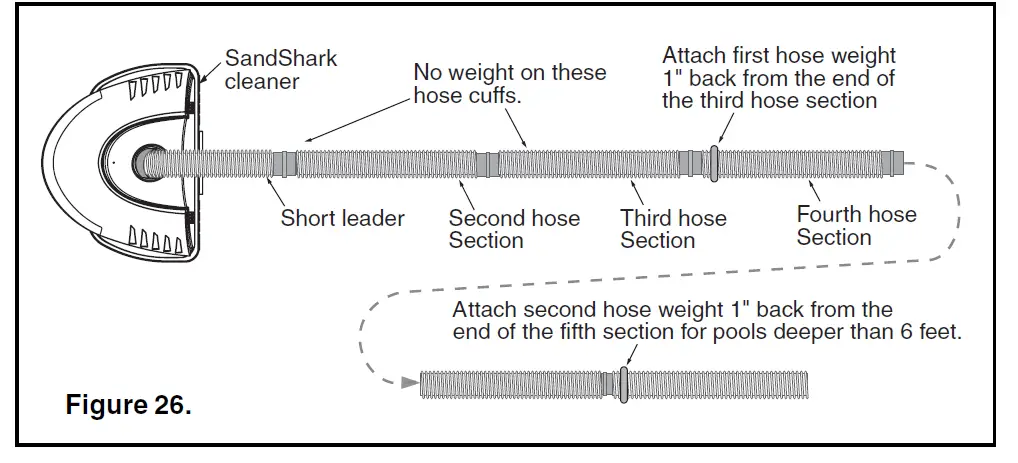 SandShark cleaner

No weight on these hose cuffs.

Attach first hose weight 1" back from the end of the third hose section

Short leader

Second hose Section

Third hose Section

Fourth hose Section

Attach second hose weight 1" back from the end of the fifth section for pools deeper than 6 feet.

Figure 26.