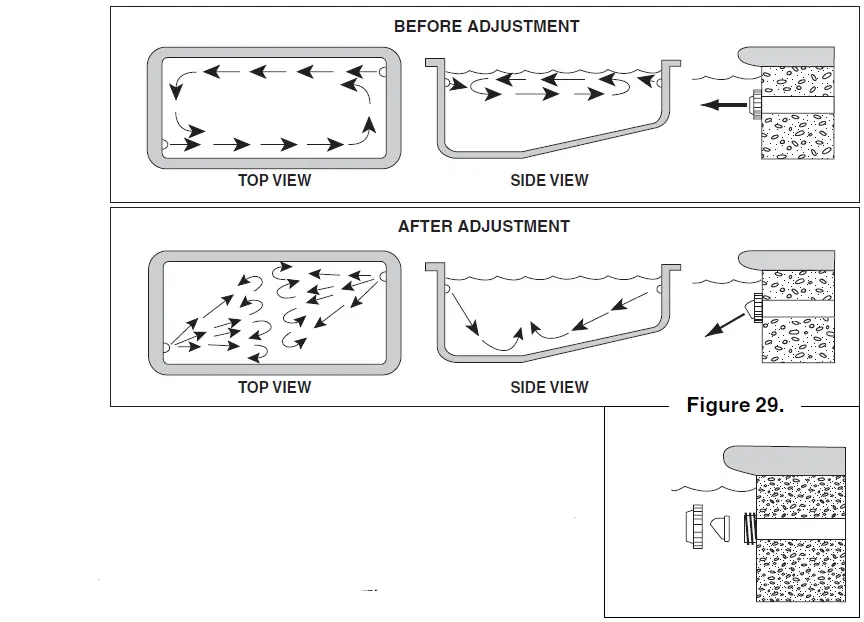 BEFORE ADJUSTMENT

TOP VIEW

SIDE VIEW

AFTER ADJUSTMENT

TOP VIEW

SIDE VIEW

Figure 29.