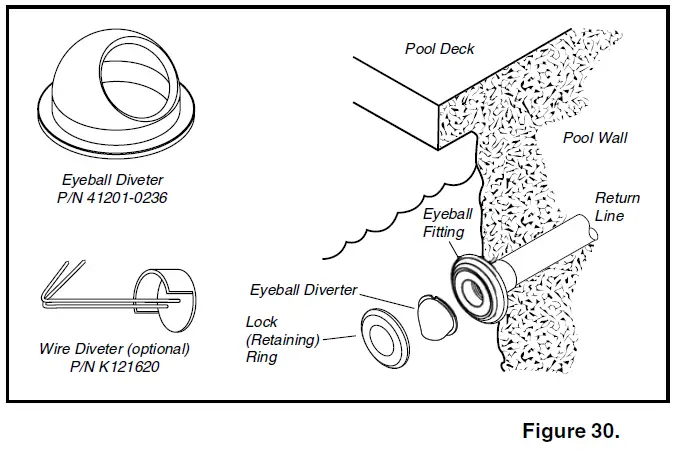 Eyeball Diveter
P/N 41201-0236

Wire Diveter (optional)
P/N K121620

Pool Deck

Pool Wall

Return Line

Eyeball Fitting

Eyeball Diverter

Lock (Retaining) Ring

Figure 30.