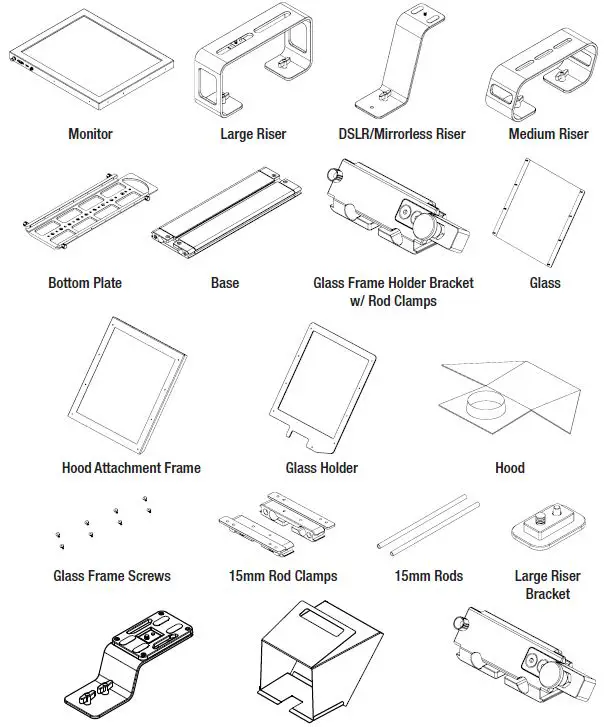 Monitor

Large Riser

DSLR/Mirrorless Riser

Medium Riser

Bottom Plate

Base

Glass Frame Holder Bracket w/ Rod Clamps

Glass

Hood Attachment Frame

Glass Holder

Hood

Glass Frame Screws

15mm Rod Clamps

15mm Rods

Large Riser Bracket