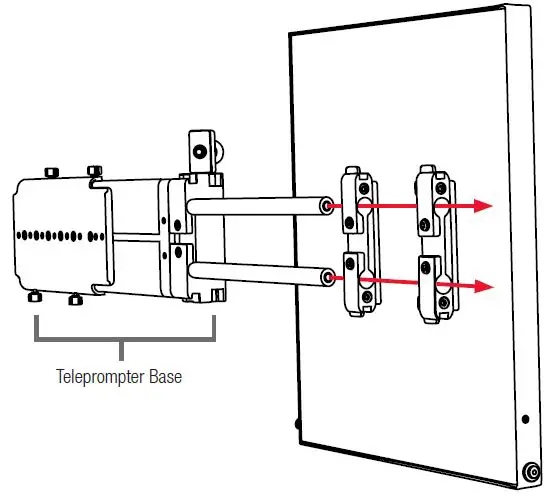 Teleprompter Base