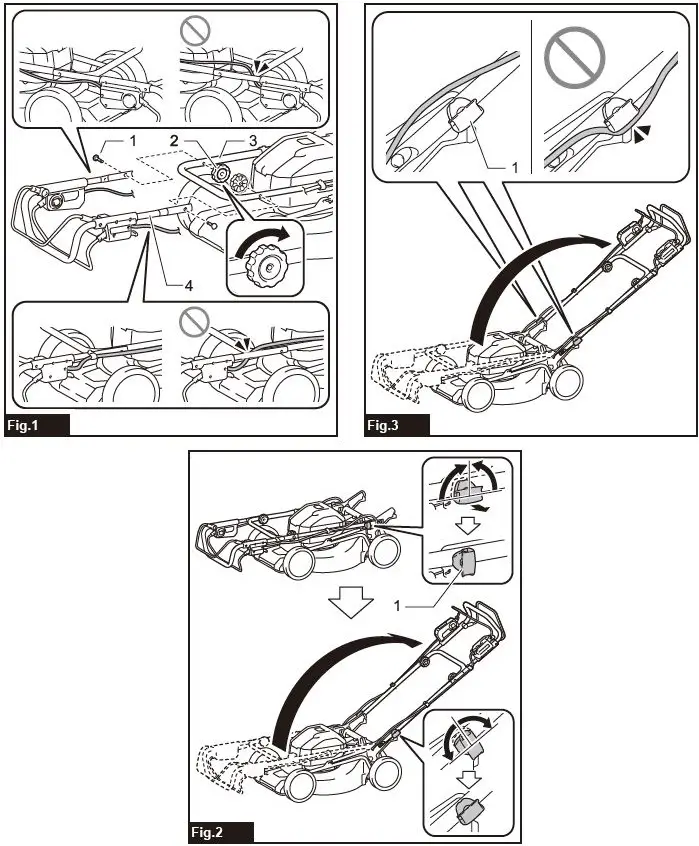 1
2
3
4
Fig.1

1
Fig.3

1
Fig.2