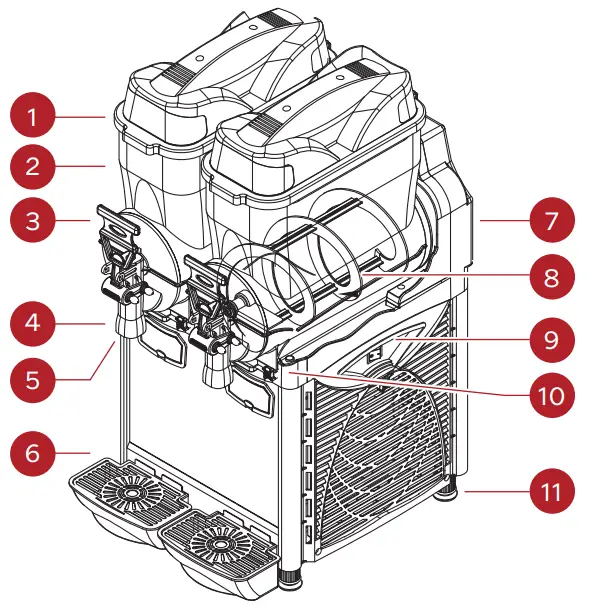 1
2
3
4
5
6
7
8
9
10
11