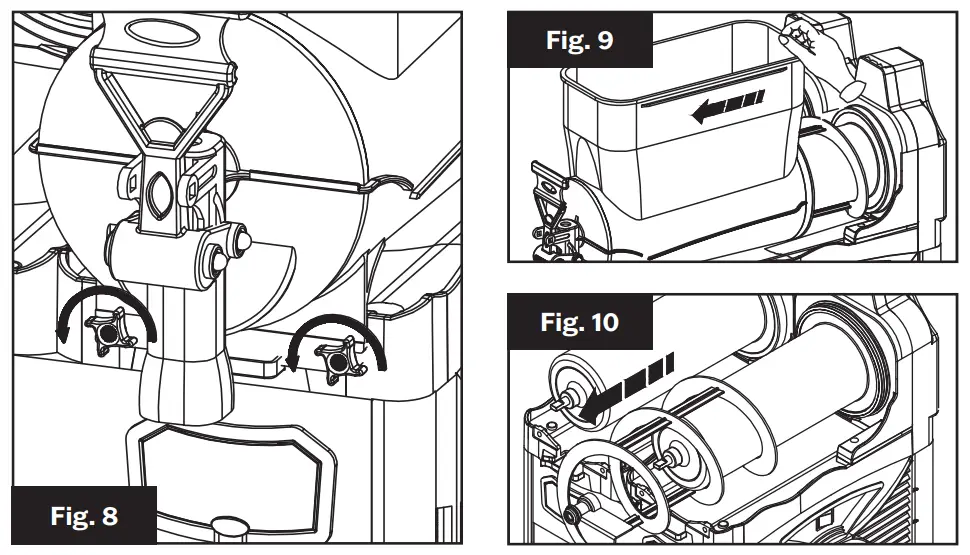 Fig. 8

Fig. 9

Fig. 10