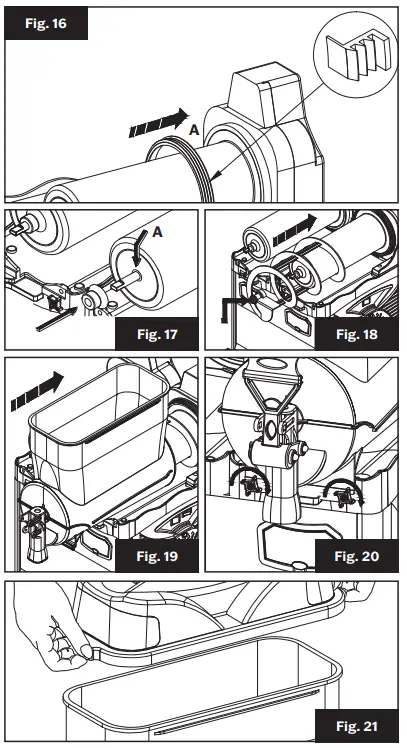 Fig. 16

A

A

Fig. 17

Fig. 18

Fig. 19

Fig. 20

Fig. 21