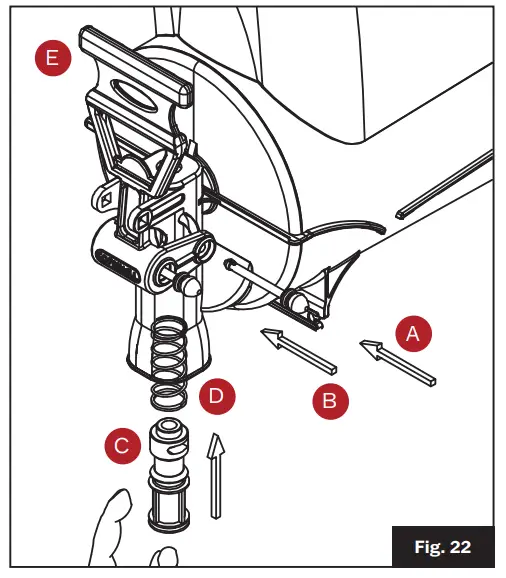 E
A
B
D
C
Fig. 22