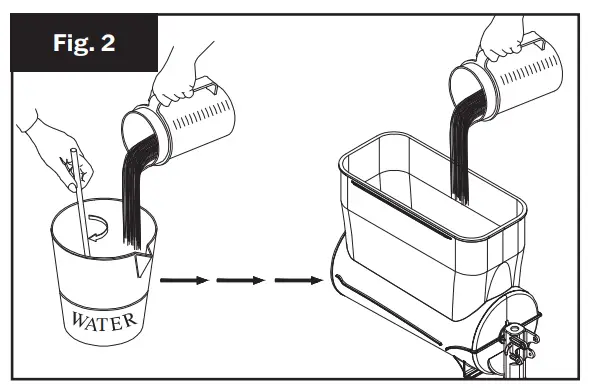 Fig. 2

WATER