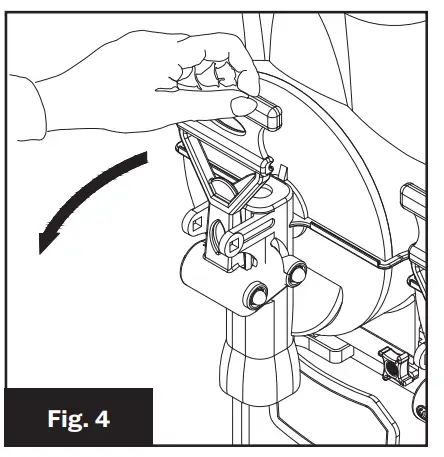 Fig. 4