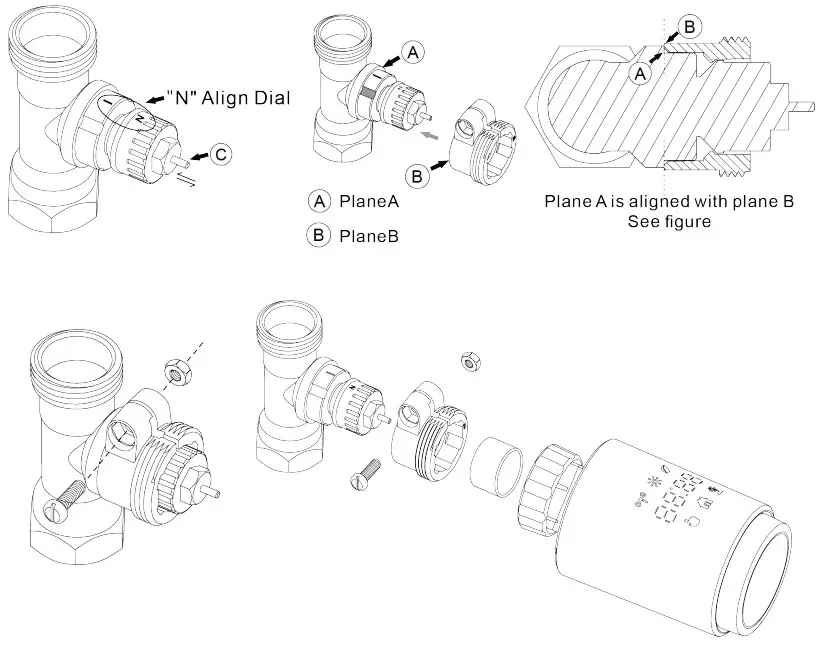 "N" Align Dial

C

A

B

A PlaneA

B PlaneB

B

A

Plane A is aligned with plane B
See figure