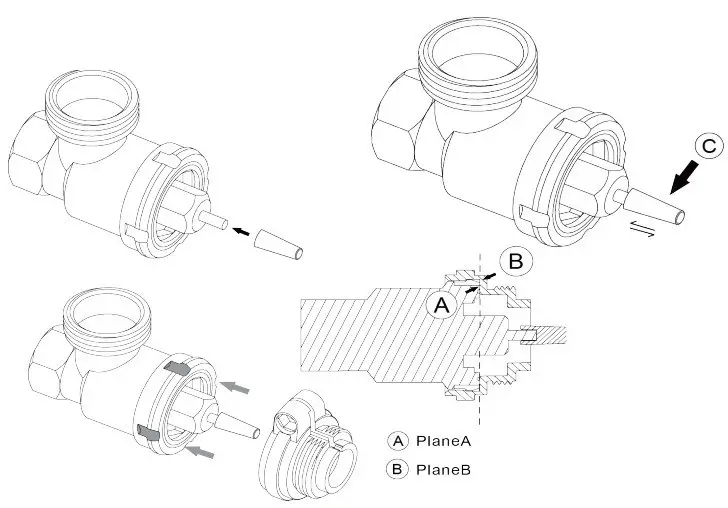 C

B

A

A PlaneA

B PlaneB