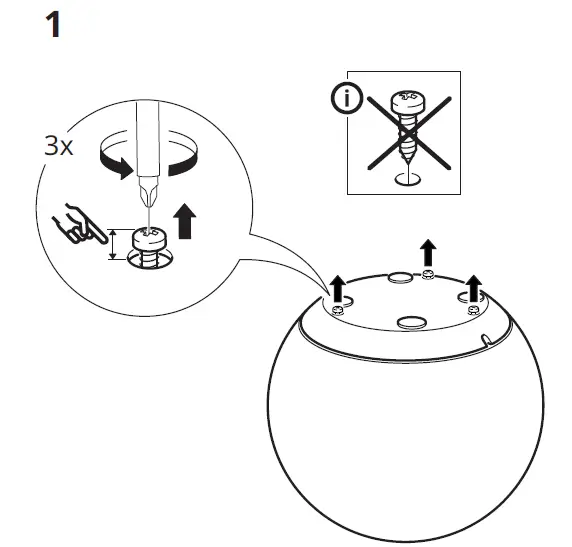 1

3x

i