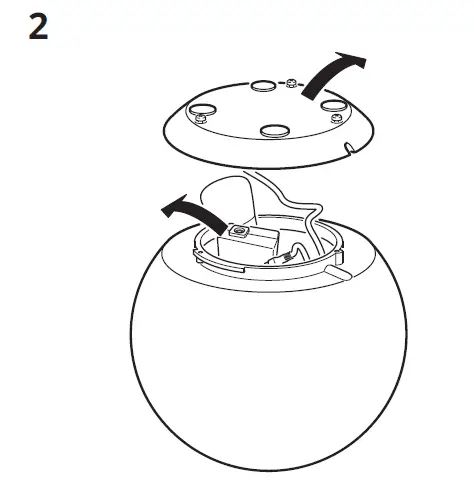 2