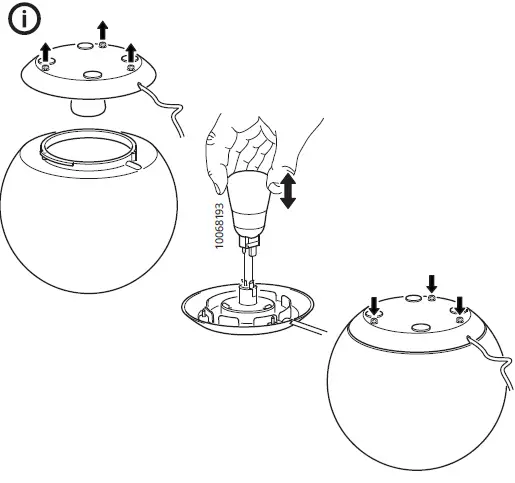 i

10068193