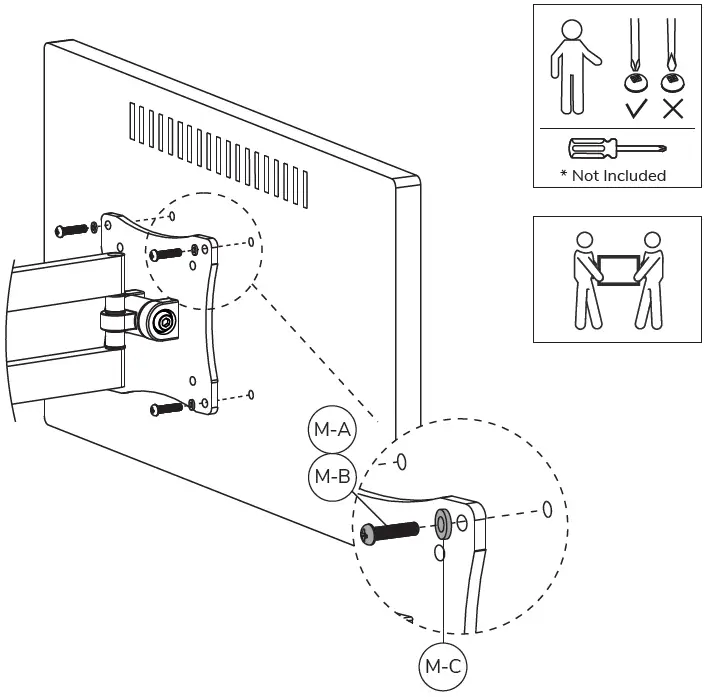 * Not Included

M-A

M-B

M-C