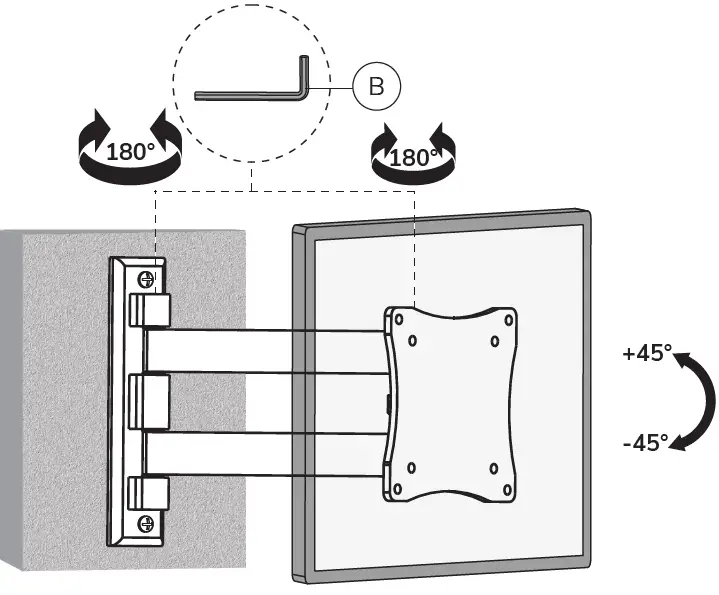 B

180°

180°

+45°

-45°