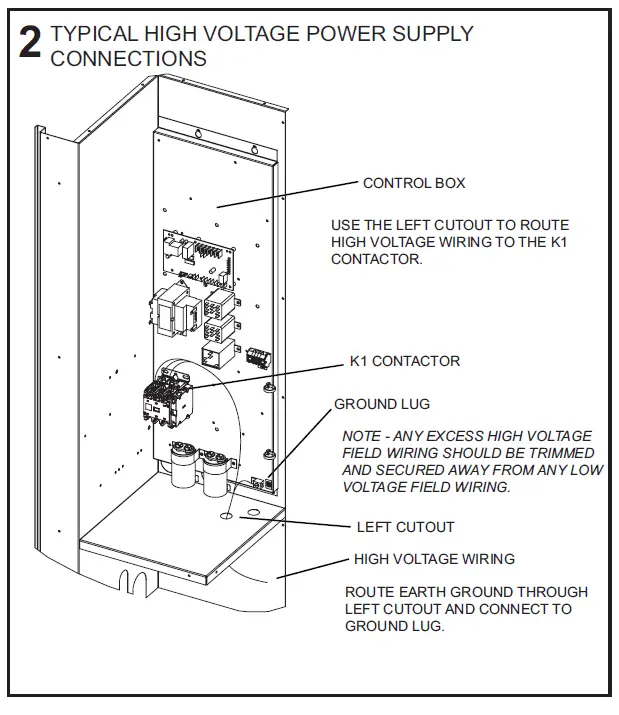 2 TYPICAL HIGH VOLTAGE POWER SUPPLY CONNECTIONS

CONTROL BOX

USE THE LEFT CUTOUT TO ROUTE HIGH VOLTAGE WIRING TO THE K1 CONTACTOR.

K1 CONTACTOR

GROUND LUG

NOTE - ANY EXCESS HIGH VOLTAGE FIELD WIRING SHOULD BE TRIMMED AND SECURED AWAY FROM ANY LOW VOLTAGE FIELD WIRING.

LEFT CUTOUT

HIGH VOLTAGE WIRING

ROUTE EARTH GROUND THROUGH LEFT CUTOUT AND CONNECT TO GROUND LUG.