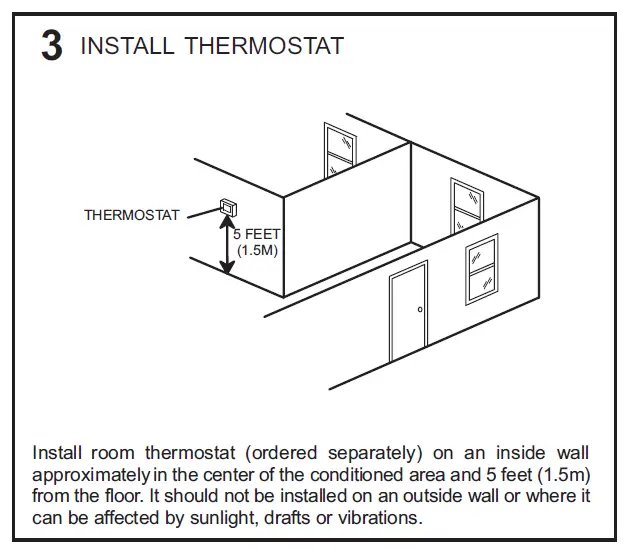 3 INSTALL THERMOSTAT

THERMOSTAT

5 FEET (1.5M)

Install room thermostat (ordered separately) on an inside wall approximately in the center of the conditioned area and 5 feet (1.5m) from the floor. It should not be installed on an outside wall or where it can be affected by sunlight, drafts or vibrations.