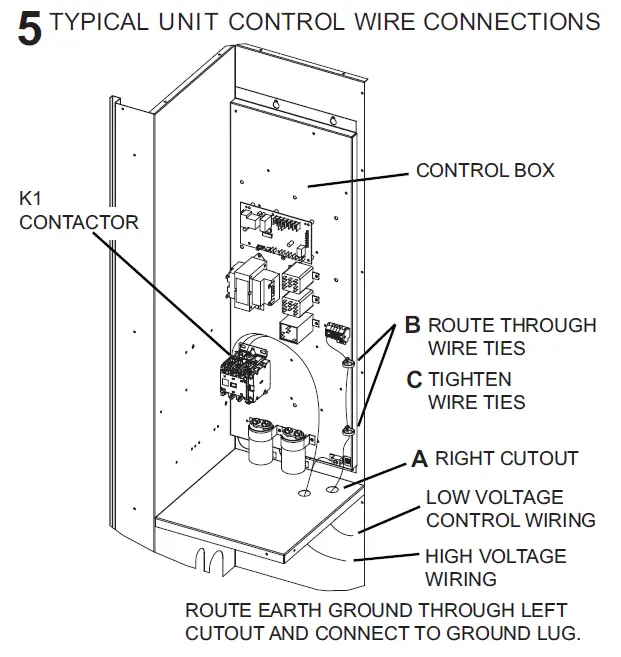 5 TYPICAL UNIT CONTROL WIRE CONNECTIONS

CONTROL BOX

K1
CONTACTOR

B ROUTE THROUGH WIRE TIES

C TIGHTEN WIRE TIES

A RIGHT CUTOUT

LOW VOLTAGE CONTROL WIRING

HIGH VOLTAGE WIRING

ROUTE EARTH GROUND THROUGH LEFT CUTOUT AND CONNECT TO GROUND LUG.