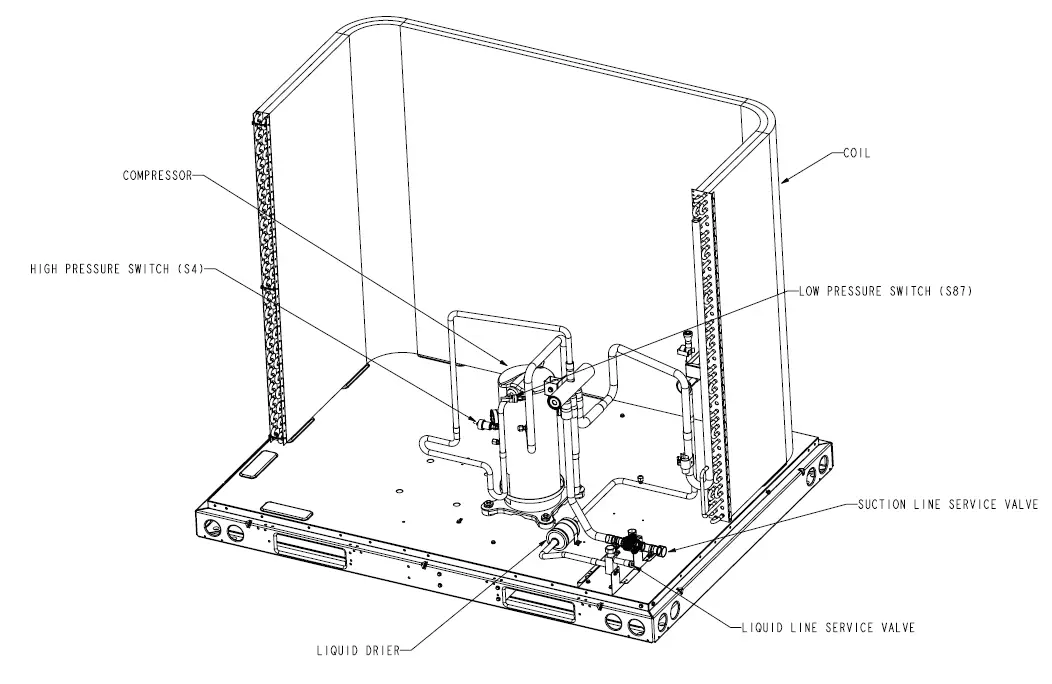 COMPRESSOR

HIGH PRESSURE SWITCH (S4)

COIL

LOW PRESSURE SWITCH (S87)

SUCTION LINE SERVICE VALVE

LIQUID LINE SERVICE VALVE

LIQUID DRIER