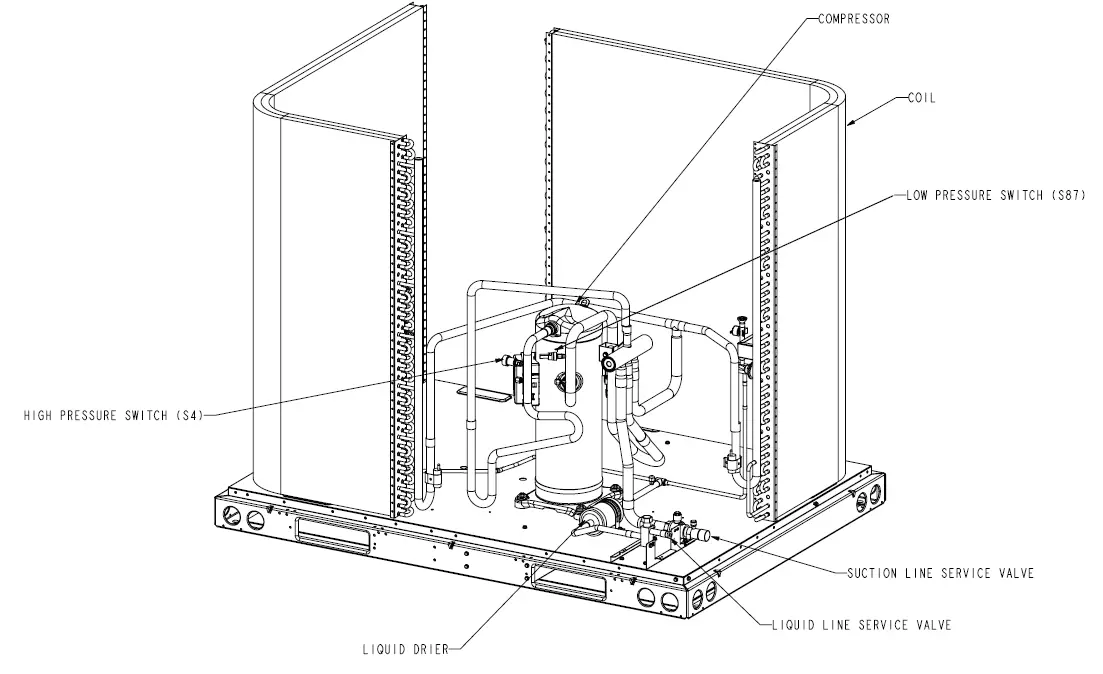 COMPRESSOR

COIL

LOW PRESSURE SWITCH (S87)

HIGH PRESSURE SWITCH (S4)

SUCTION LINE SERVICE VALVE

LIQUID LINE SERVICE VALVE

LIQUID DRIER