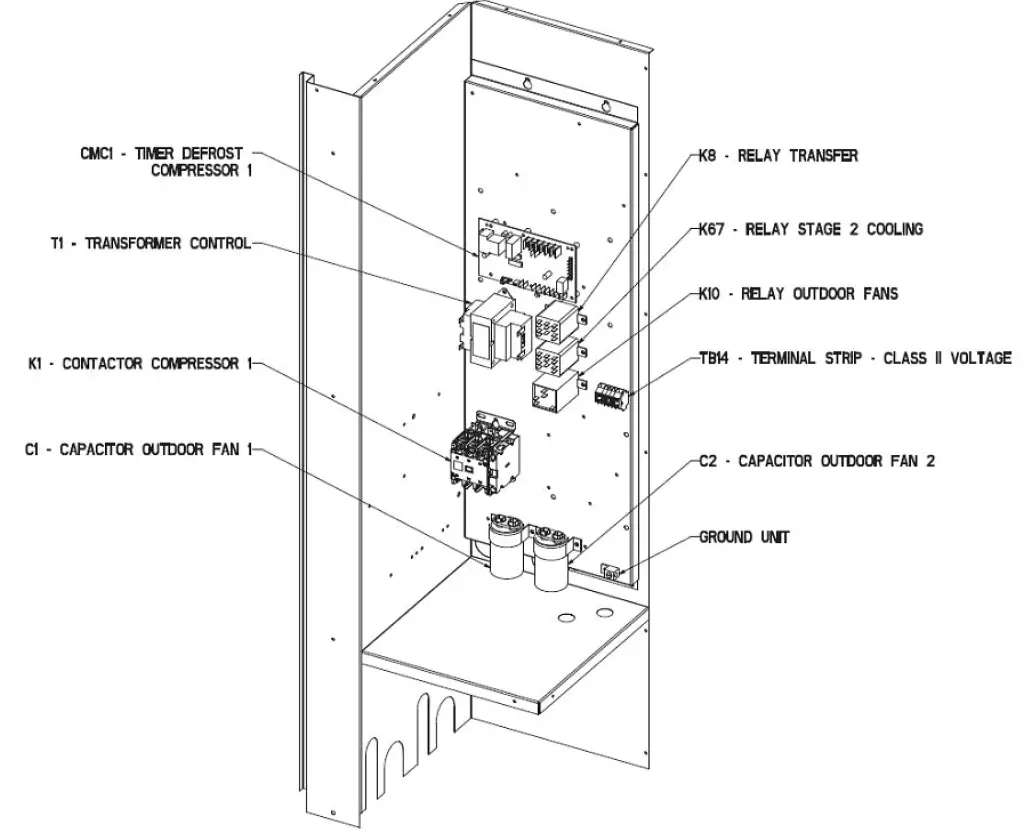 CMC1 - TIMER DEFROST COMPRESSOR 1

T1 - TRANSFORMER CONTROL

K1 - CONTACTOR COMPRESSOR 1

C1 - CAPACITOR OUTDOOR FAN 1

K8 - RELAY TRANSFER

K67 - RELAY STAGE 2 COOLING

K10 - RELAY OUTDOOR FANS

TB14 - TERMINAL STRIP - CLASS II VOLTAGE

C2 - CAPACITOR OUTDOOR FAN 2

GROUND UNIT