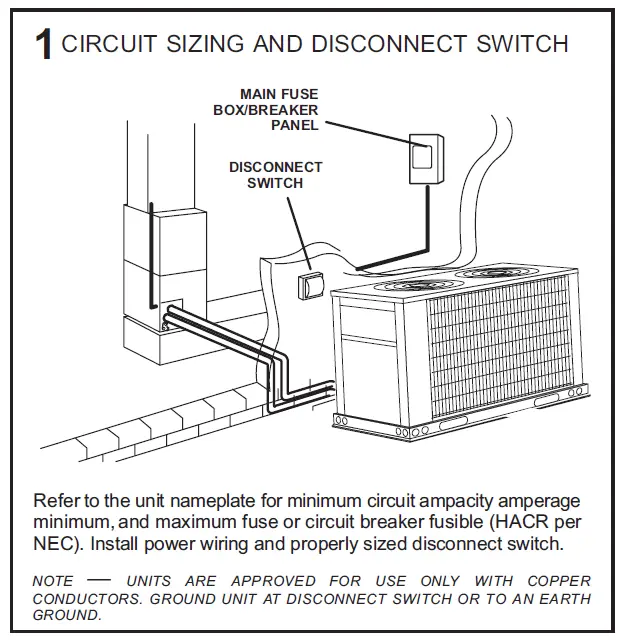 1 CIRCUIT SIZING AND DISCONNECT SWITCH

MAIN FUSE BOX/BREAKER PANEL

DISCONNECT SWITCH

Refer to the unit nameplate for minimum circuit ampacity amperage minimum, and maximum fuse or circuit breaker fusible (HACR per NEC). Install power wiring and properly sized disconnect switch.

NOTE — UNITS ARE APPROVED FOR USE ONLY WITH COPPER CONDUCTORS. GROUND UNIT AT DISCONNECT SWITCH OR TO AN EARTH GROUND.