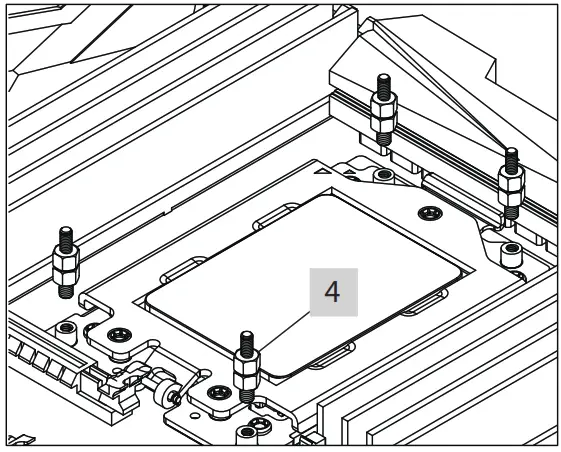 4