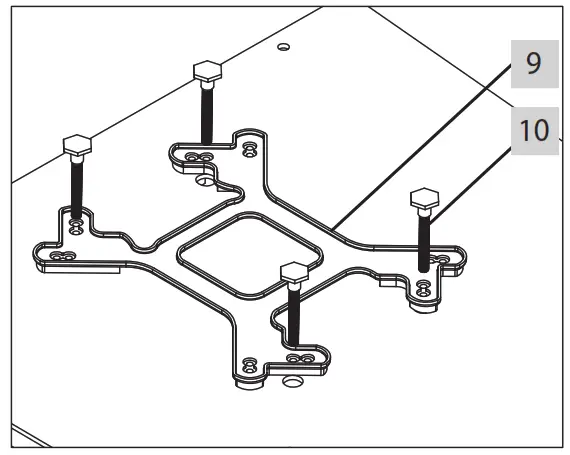 9

10