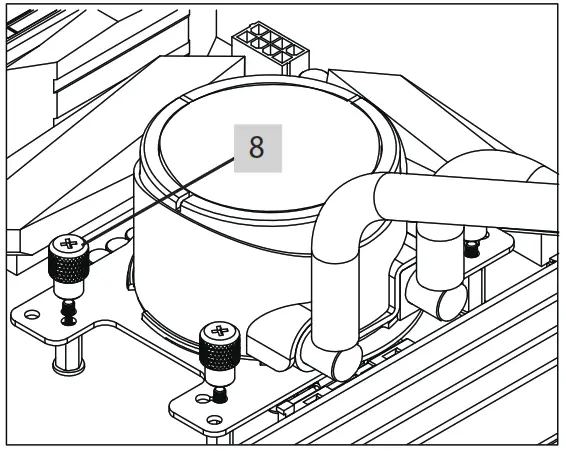 8