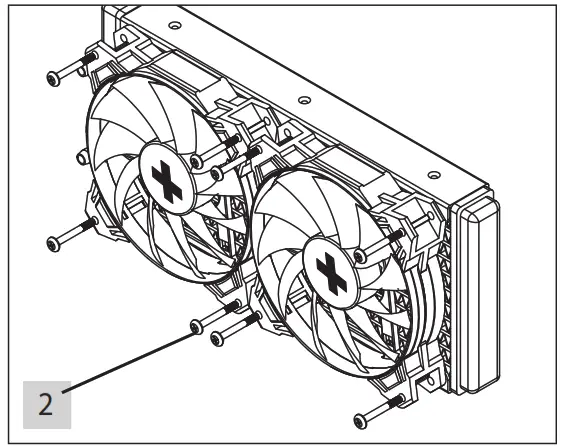 2