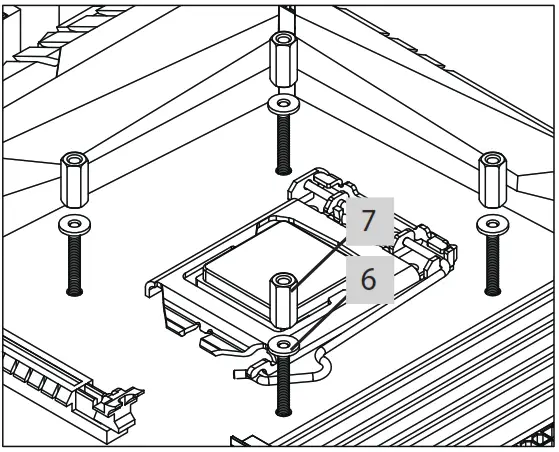 7
6