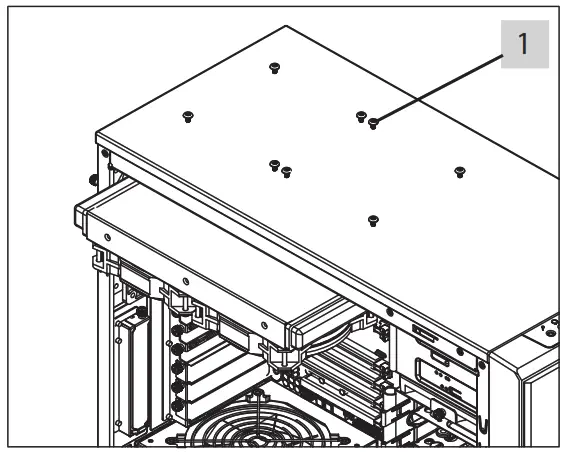 1